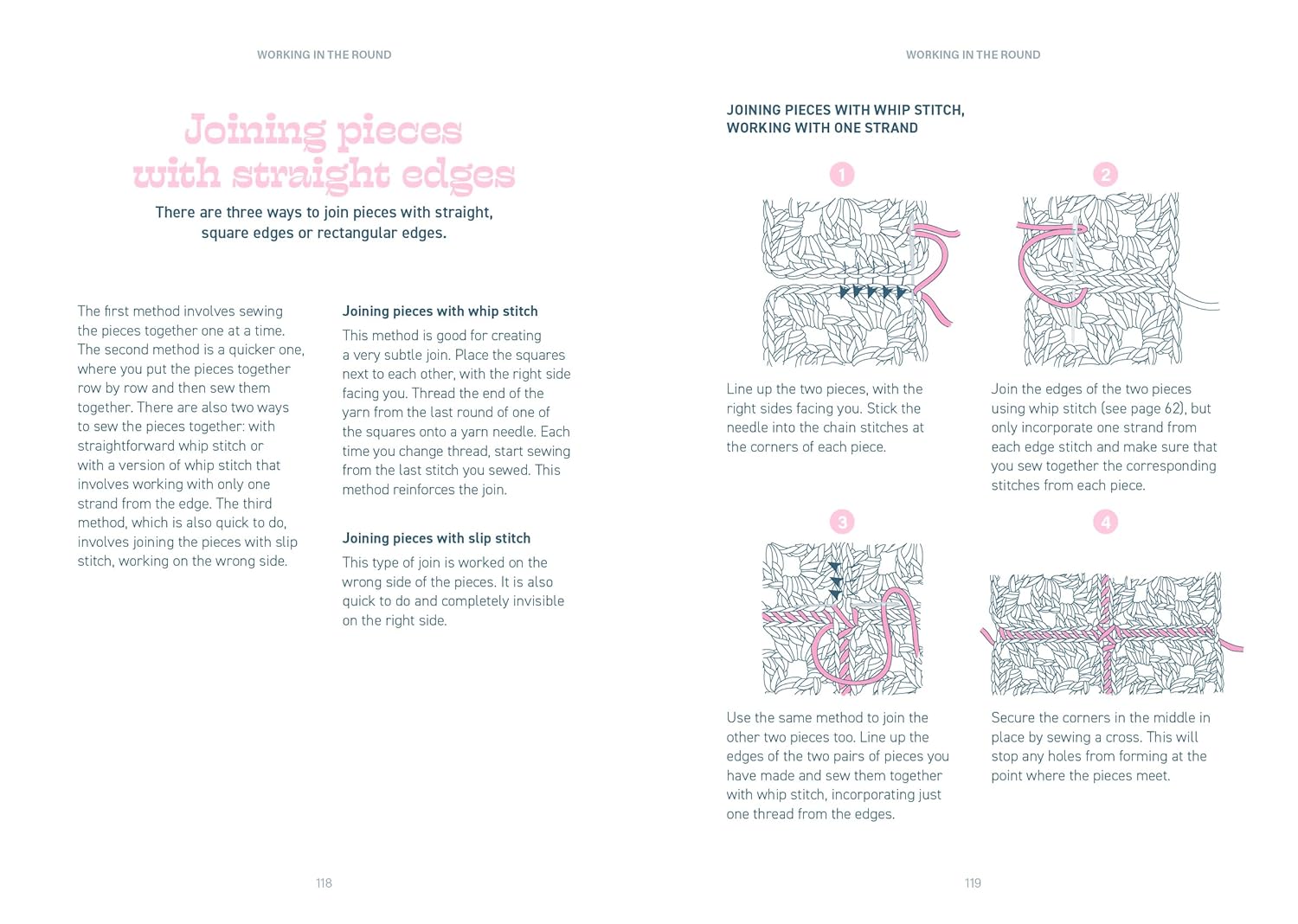 WORKING IN THE ROUND

Joining pieces with straight edges

There are three ways to join pieces with straight, square edges or rectangular edges.

The first method involves sewing the pieces together one at a time. The second method is a quicker one, where you put the pieces together row by row and then sew them together. There are also two ways to sew the pieces together: with straightforward whip stitch or with a version of whip stitch that involves working with only one strand from the edge. The third method, which is also quick to do, involves joining the pieces with slip stitch, working on the wrong side.

Joining pieces with whip stitch

This method is good for creating a very subtle join. Place the squares next to each other, with the right side facing you. Thread the end of the yarn from the last round of one of the squares onto a yarn needle. Each time you change thread, start sewing from the last stitch you sewed. This method reinforces the join.

Joining pieces with slip stitch

This type of join is worked on the wrong side of the pieces. It is also quick to do and completely invisible on the right side.

118

WORKING IN THE ROUND

JOINING PIECES WITH WHIP STITCH, WORKING WITH ONE STRAND

1

Line up the two pieces, with the right sides facing you. Stick the needle into the chain stitches at the corners of each piece.

2

Join the edges of the two pieces using whip stitch (see page 62), but only incorporate one strand from each edge stitch and make sure that you sew together the corresponding stitches from each piece.

3

Use the same method to join the other two pieces too. Line up the edges of the two pairs of pieces you have made and sew them together with whip stitch, incorporating just one thread from the edges.

4

Secure the corners in the middle in place by sewing a cross. This will stop any holes from forming at the point where the pieces meet.

119